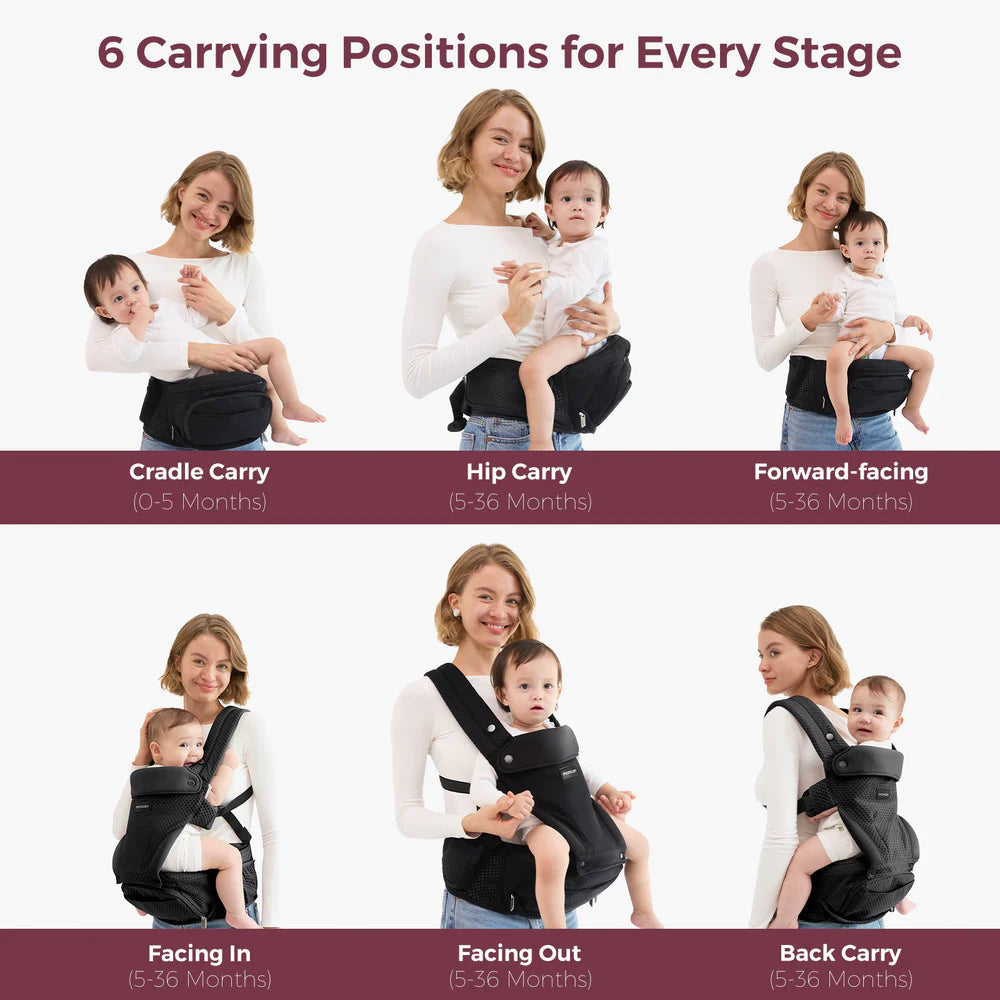 6 Carrying Positions for Every Stage

Cradle Carry
(0-5 Months)

Hip Carry
(5-36 Months)

Forward-facing
(5-36 Months)

Facing In
(5-36 Months)

Facing Out
(5-36 Months)

Back Carry
(5-36 Months)